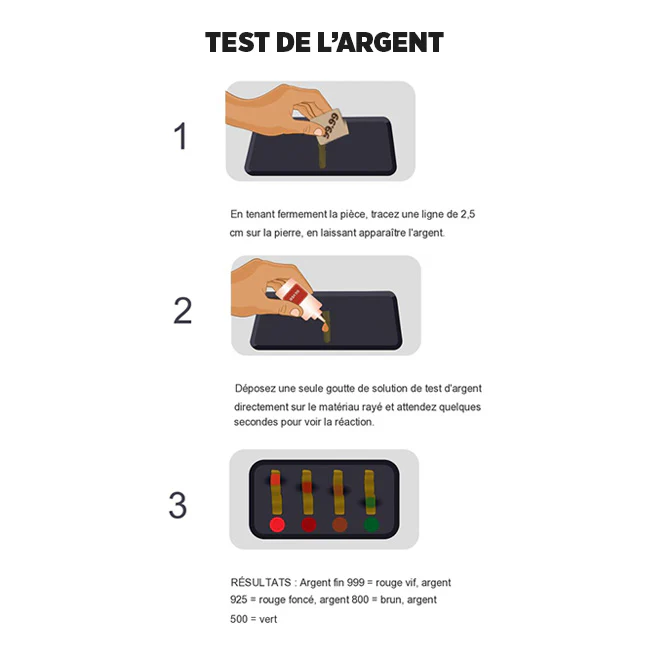 TEST DE L'ARGENT

1

99.99

En tenant fermement la pièce, tracez une ligne de 2,5 cm sur la pierre, en laissant apparaître l'argent.

2

Déposez une seule goutte de solution de test d'argent directement sur le matériau rayé et attendez quelques secondes pour voir la réaction.

3

RÉSULTATS : Argent fin 999 = rouge vif, argent 925 = rouge foncé, argent 800 = brun, argent 500 = vert